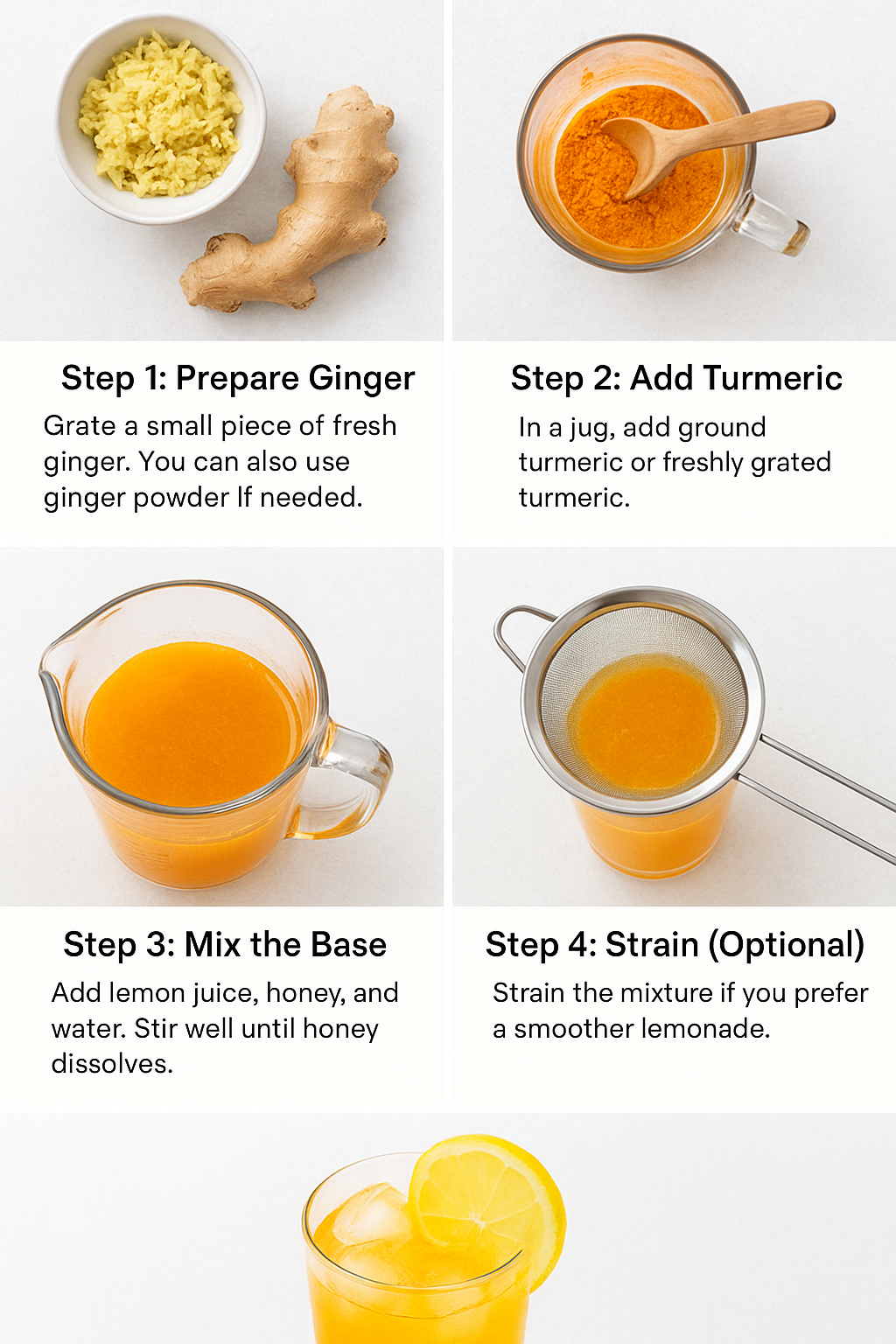 Step 1: Prepare Ginger

Grate a small piece of fresh ginger. You can also use ginger powder If needed.

Step 2: Add Turmeric

In a jug, add ground turmeric or freshly grated turmeric.

Step 3: Mix the Base

Add lemon juice, honey, and water. Stir well until honey dissolves.

Step 4: Strain (Optional)

Strain the mixture if you prefer a smoother lemonade.